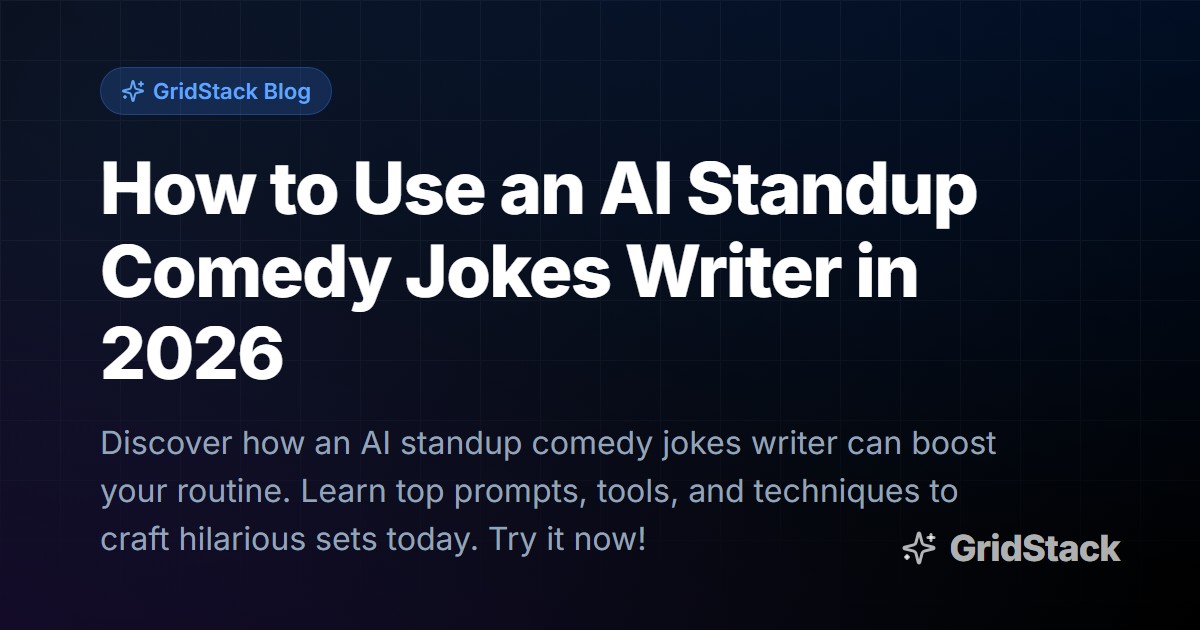 GridStack Blog

How to Use an AI Standup Comedy Jokes Writer in 2026

Discover how an AI standup comedy jokes writer can boost your routine. Learn top prompts, tools, and techniques to craft hilarious sets today. Try it now!

GridStack